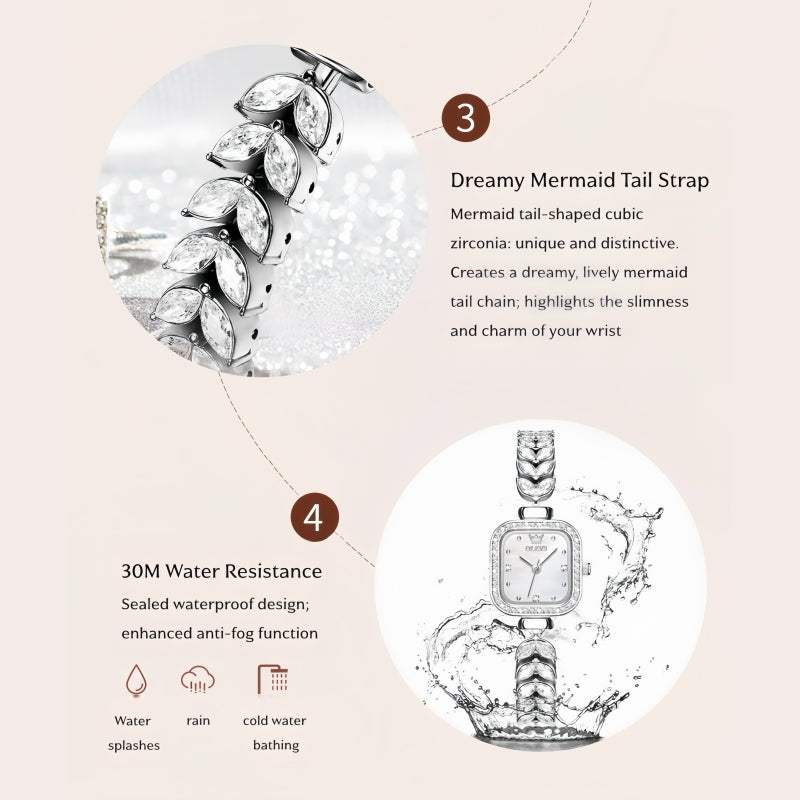 3

Dreamy Mermaid Tail Strap

Mermaid tail-shaped cubic zirconia: unique and distinctive. Creates a dreamy, lively mermaid tail chain; highlights the slimness and charm of your wrist

4

30M Water Resistance

Sealed waterproof design; enhanced anti-fog function

Water splashes

rain

cold water bathing

OLEVS